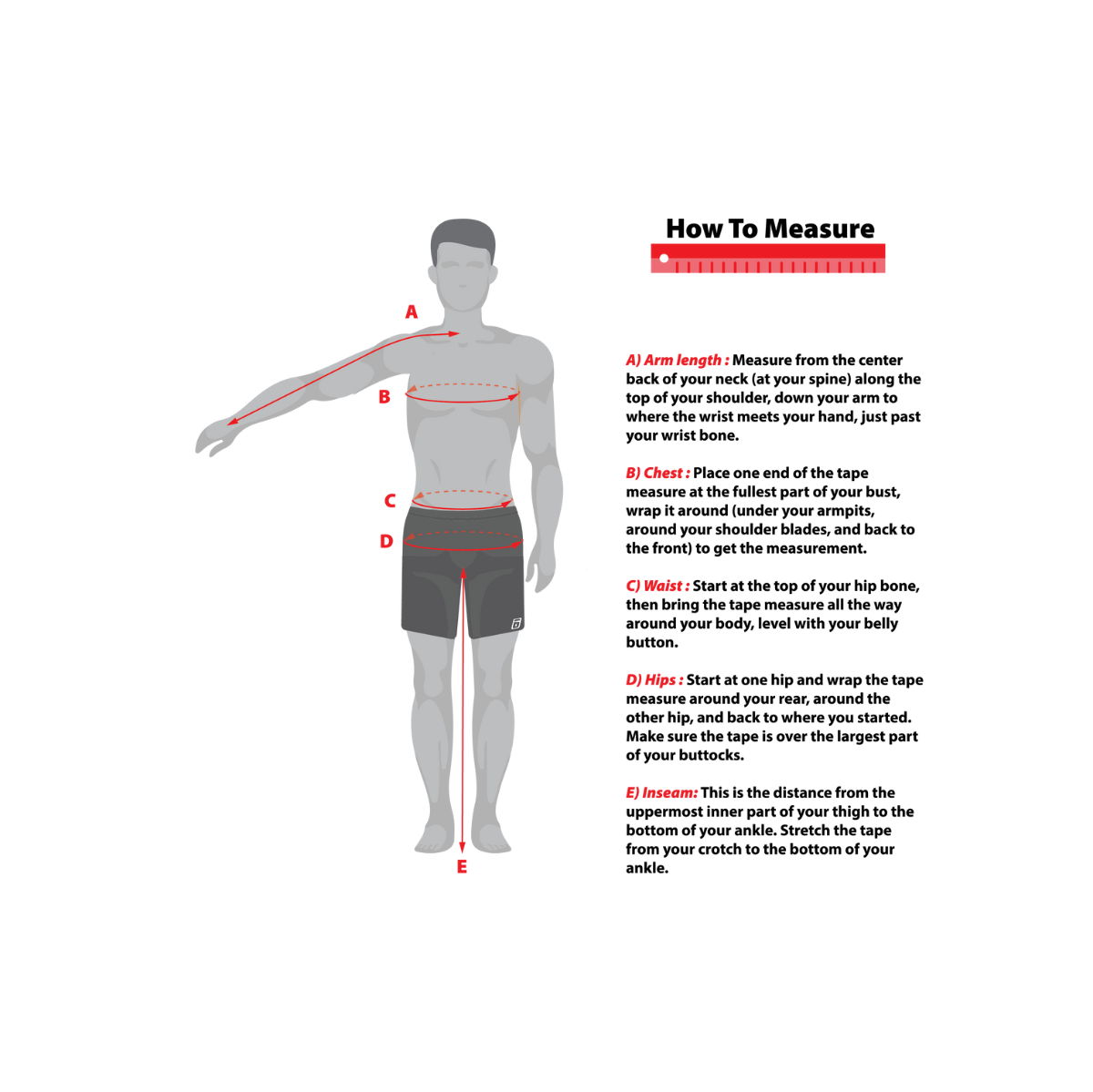 A

B

C

D

E

How To Measure

A) Arm length : Measure from the center back of your neck (at your spine) along the top of your shoulder, down your arm to where the wrist meets your hand, just past your wrist bone.

B) Chest : Place one end of the tape measure at the fullest part of your bust, wrap it around (under your armpits, around your shoulder blades, and back to the front) to get the measurement.

C) Waist : Start at the top of your hip bone, then bring the tape measure all the way around your body, level with your belly button.

D) Hips : Start at one hip and wrap the tape measure around your rear, around the other hip, and back to where you started. Make sure the tape is over the largest part of your buttocks.

E) Inseam: This is the distance from the uppermost inner part of your thigh to the bottom of your ankle. Stretch the tape from your crotch to the bottom of your ankle.