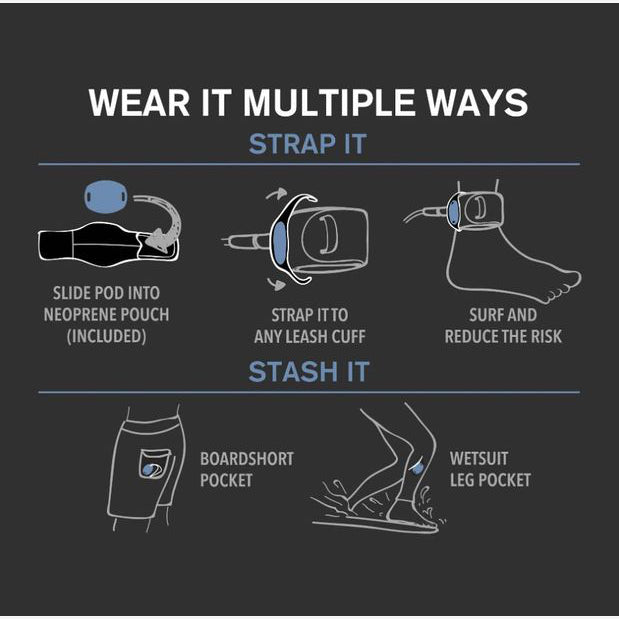 WEAR IT MULTIPLE WAYS

STRAP IT

SLIDE POD INTO NEOPRENE POUCH (INCLUDED)

STRAP IT TO ANY LEASH CUFF

SURF AND REDUCE THE RISK

STASH IT

BOARDSHORT POCKET

WETSUIT LEG POCKET